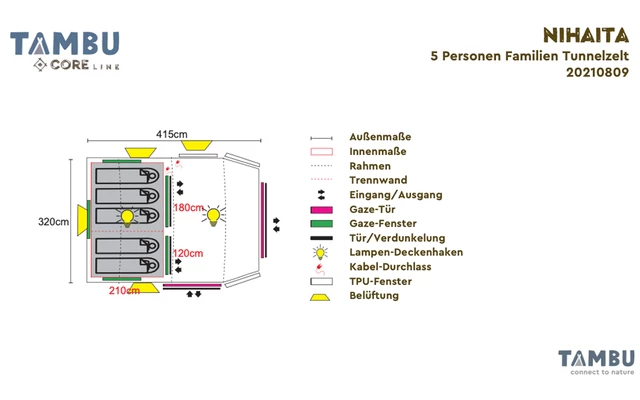 TAMBU
CORE LINE

NIHAITA
5 Personen Familien Tunnelzelt
20210809

415cm
320cm
180cm
120cm
210cm

Außenmaße
Innenmaße
Rahmen
Trennwand
Eingang/Ausgang
Gaze-Tür
Gaze-Fenster
Tür/Verdunkelung
Lampen-Deckenhaken
Kabel-Durchlass
TPU-Fenster
Belüftung

TAMBU
connect to nature